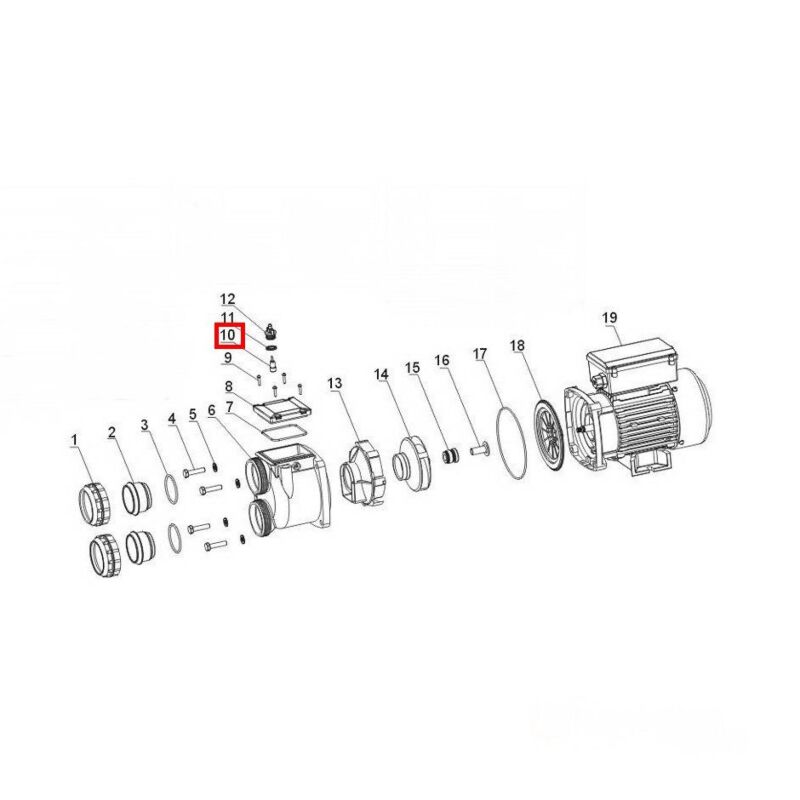 12
11
10
9
8
7
1
2
3
4
5
6
13
14
15
16
17
18
19